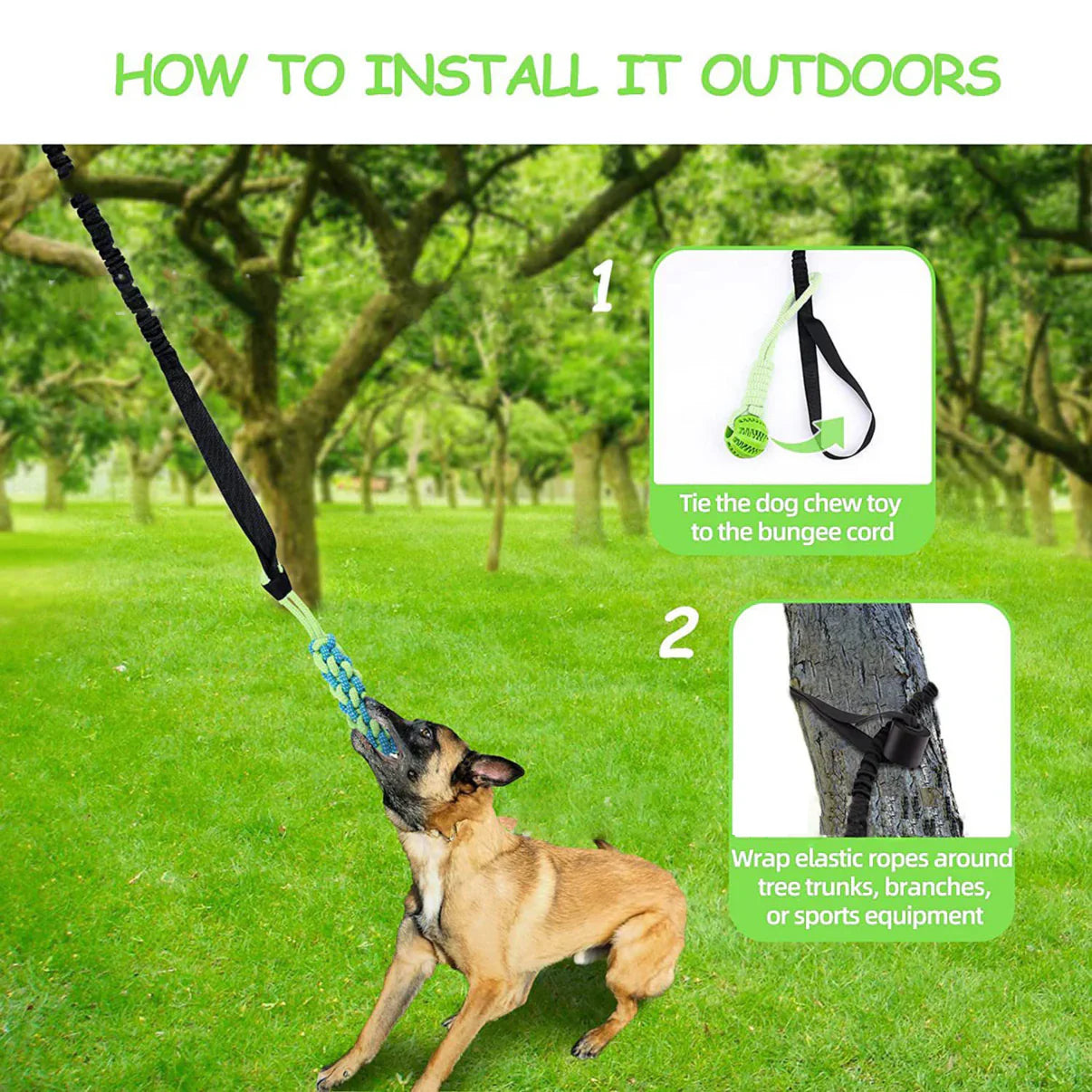 HOW TO INSTALL IT OUTDOORS

1

Tie the dog chew toy to the bungee cord

2

Wrap elastic ropes around tree trunks, branches, or sports equipment