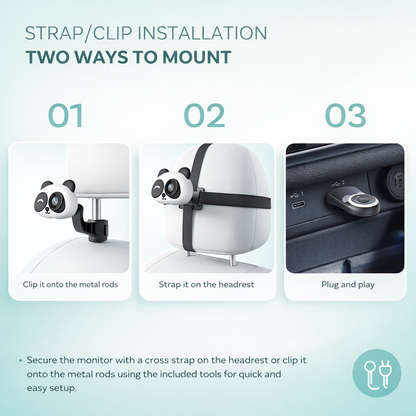 STRAP/CLIP INSTALLATION
TWO WAYS TO MOUNT

01

Clip it onto the metal rods

02

Strap it on the headrest

03

1
2

Plug and play

• Secure the monitor with a cross strap on the headrest or clip it onto the metal rods using the included tools for quick and easy setup.